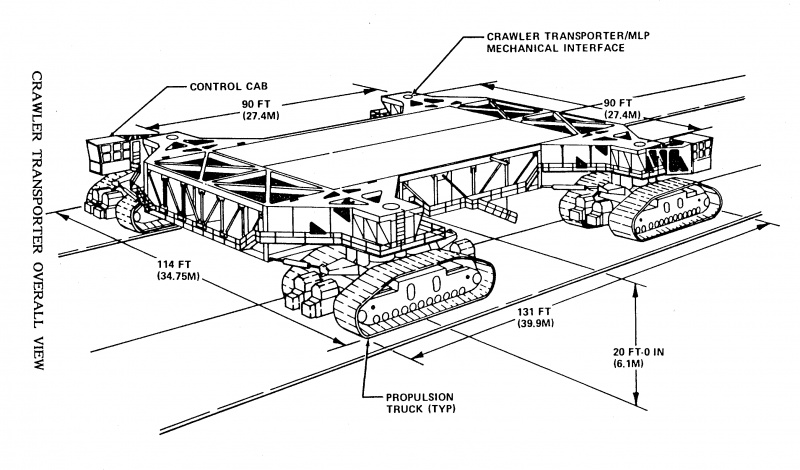 CRAWLER TRANSPORTER OVERALL VIEW

CRAWLER TRANSPORTER/MLP MECHANICAL INTERFACE

CONTROL CAB

90 FT (27.4M)

90 FT (27.4M)

114 FT (34.75M)

131 FT (39.9M)

20 FT-0 IN (6.1M)

PROPULSION TRUCK (TYP)