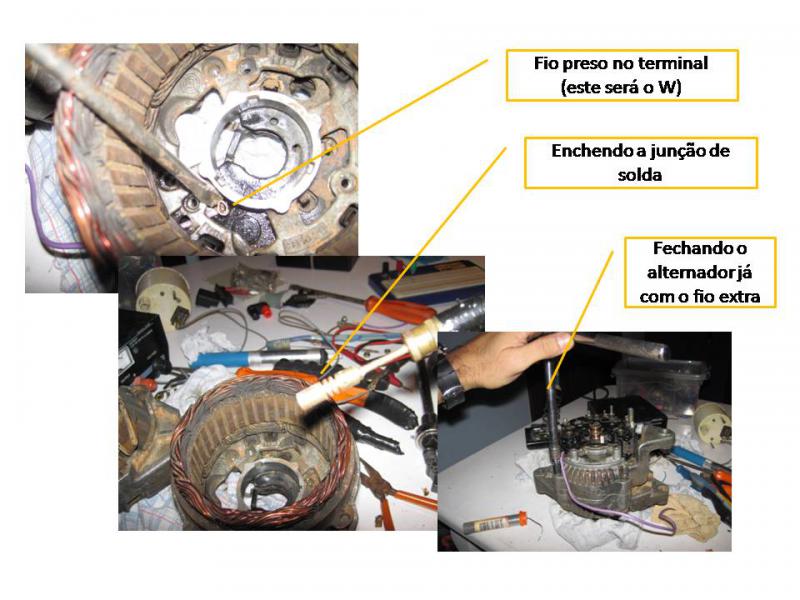 Fio preso no terminal (este será o W)

Enchendo a junção de solda

Fechando o alternador já com o fio extra