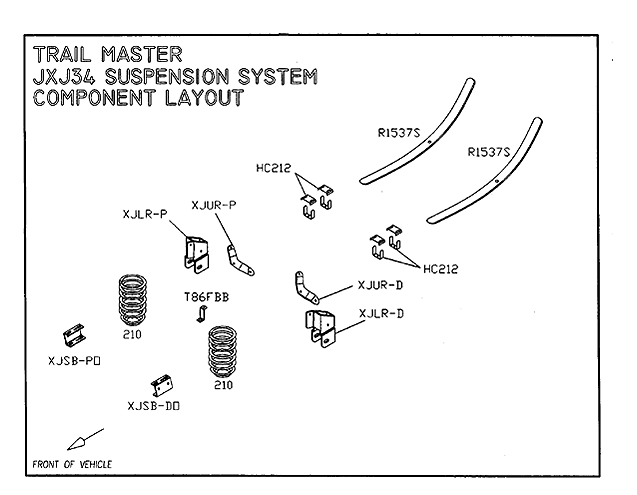 TRAIL MASTER
JXJ34 SUSPENSION SYSTEM
COMPONENT LAYOUT

R1537S
R1537S
HC212
XJUR-P
XJLR-P
HC212
XJUR-D
T86FBB
XJLR-D
210
XJSB-PD
210
XJSB-DD
FRONT OF VEHICLE