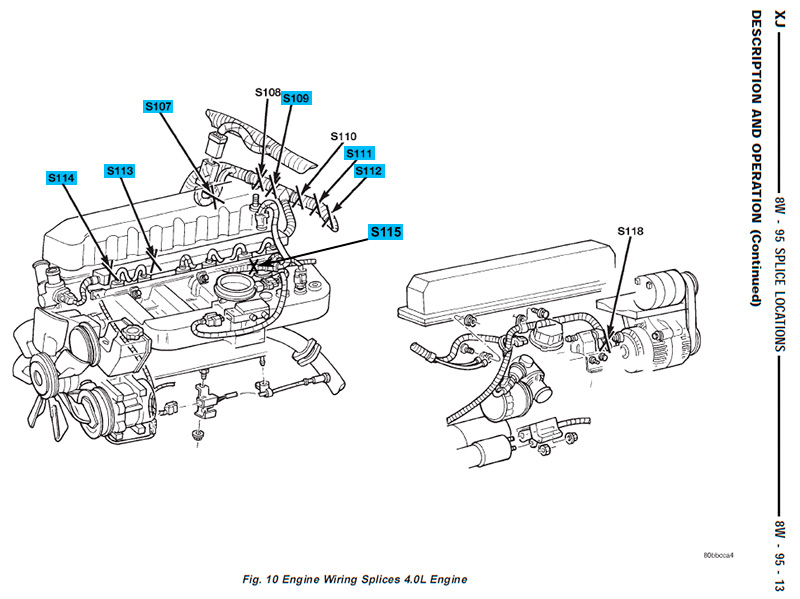 XJ 8W - 95 SPLICE LOCATIONS 8W - 95 - 13

DESCRIPTION AND OPERATION (Continued)

S107
S108
S109
S110
S111
S112
S113
S114
S115
S118

80bbcca4

Fig. 10 Engine Wiring Splices 4.0L Engine